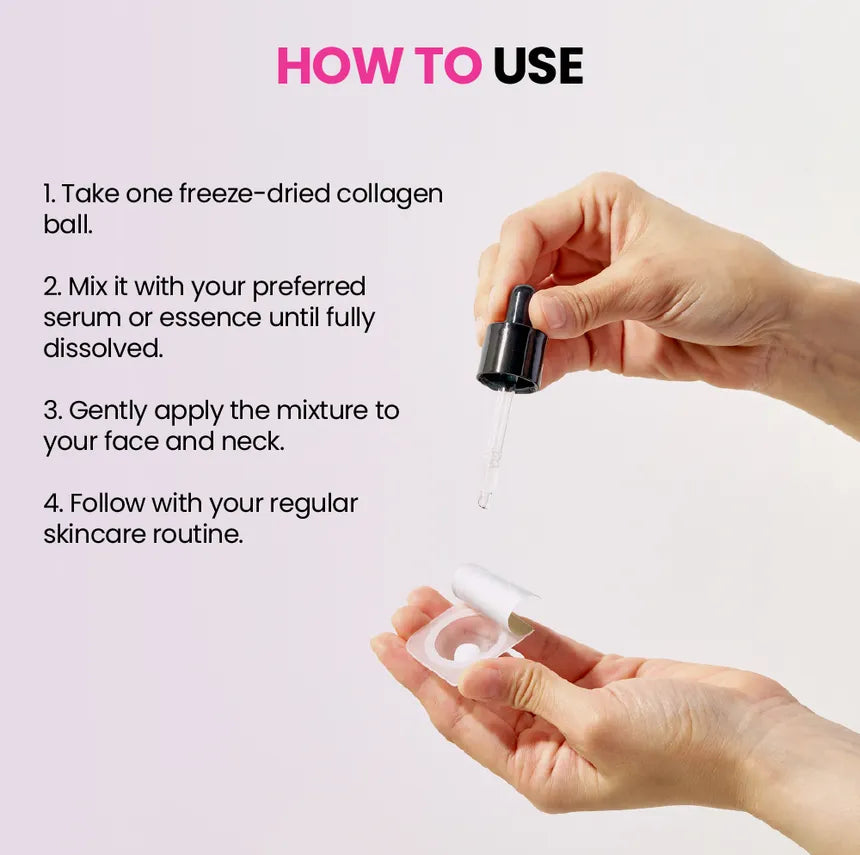 HOW TO USE

1. Take one freeze-dried collagen ball.

2. Mix it with your preferred serum or essence until fully dissolved.

3. Gently apply the mixture to your face and neck.

4. Follow with your regular skincare routine.